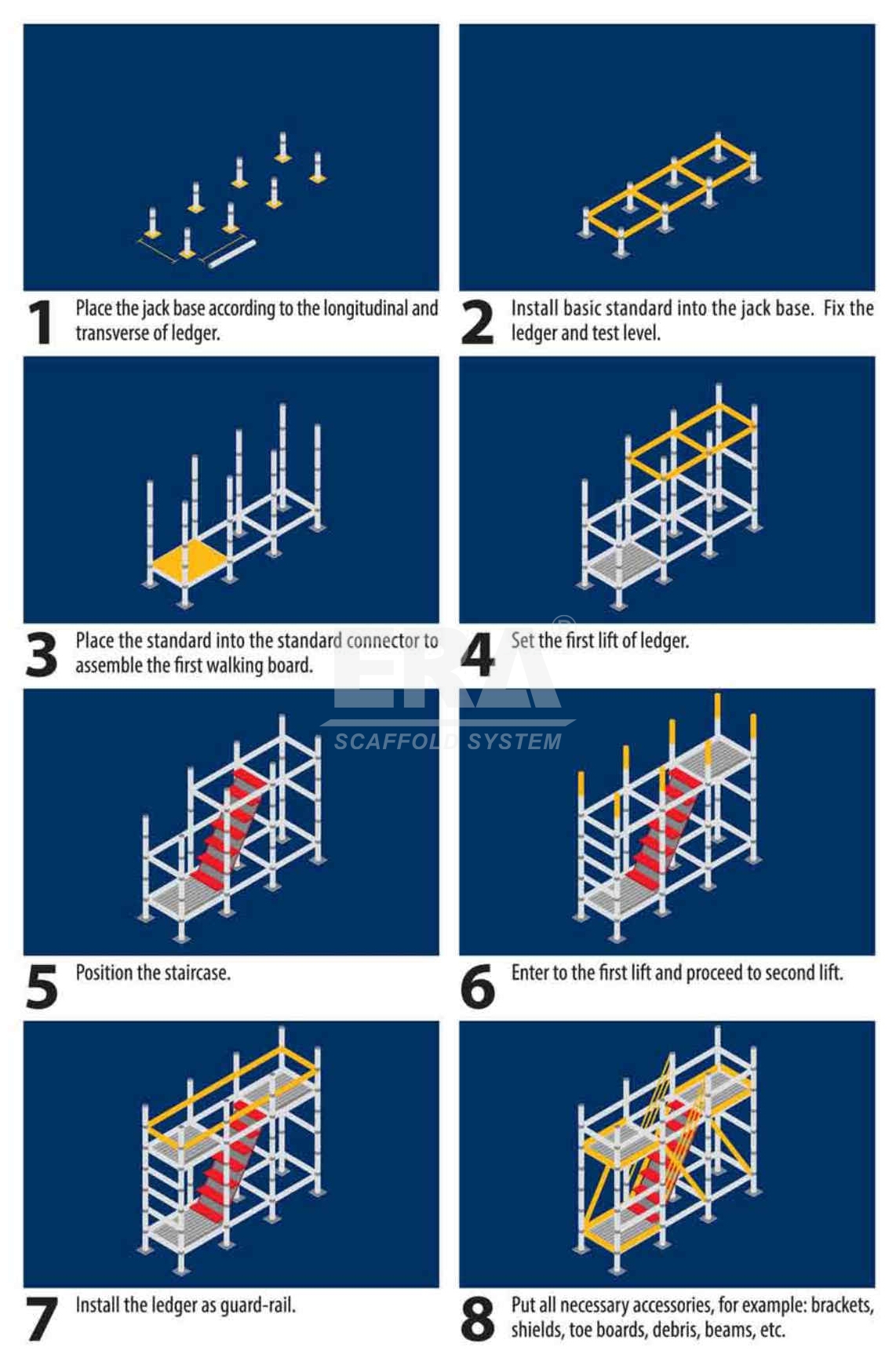 1 Place the jack base according to the longitudinal and transverse of ledger.

2 Install basic standard into the jack base. Fix the ledger and test level.

3 Place the standard into the standard connector to assemble the first walking board.

4 Set the first lift of ledger.

ERA®
SCAFFOLD SYSTEM

5 Position the staircase.

6 Enter to the first lift and proceed to second lift.

7 Install the ledger as guard-rail.

8 Put all necessary accessories, for example: brackets, shields, toe boards, debris, beams, etc.