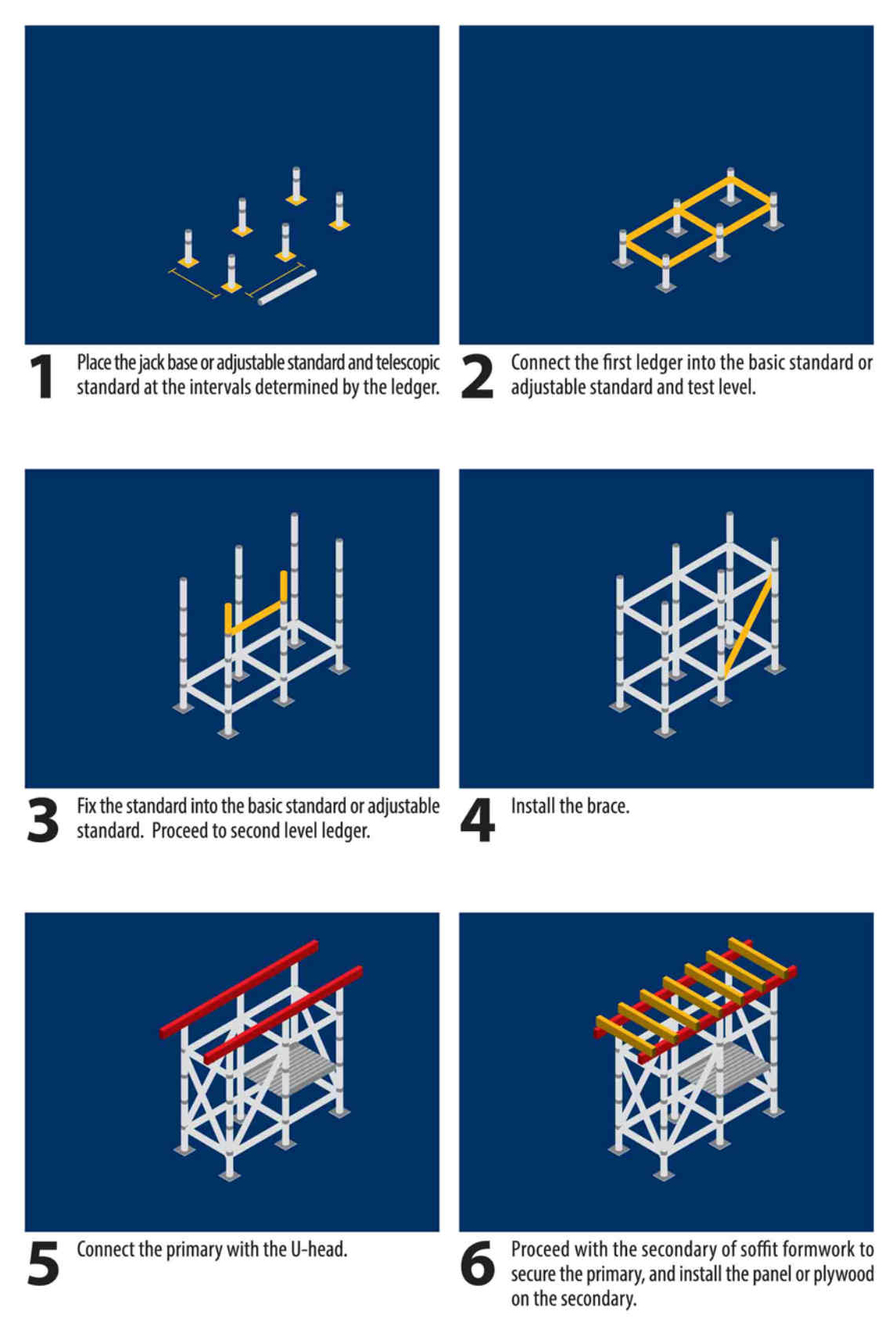 1 Place the jack base or adjustable standard and telescopic standard at the intervals determined by the ledger.

2 Connect the first ledger into the basic standard or adjustable standard and test level.

3 Fix the standard into the basic standard or adjustable standard. Proceed to second level ledger.

4 Install the brace.

5 Connect the primary with the U-head.

6 Proceed with the secondary of soffit formwork to secure the primary, and install the panel or plywood on the secondary.