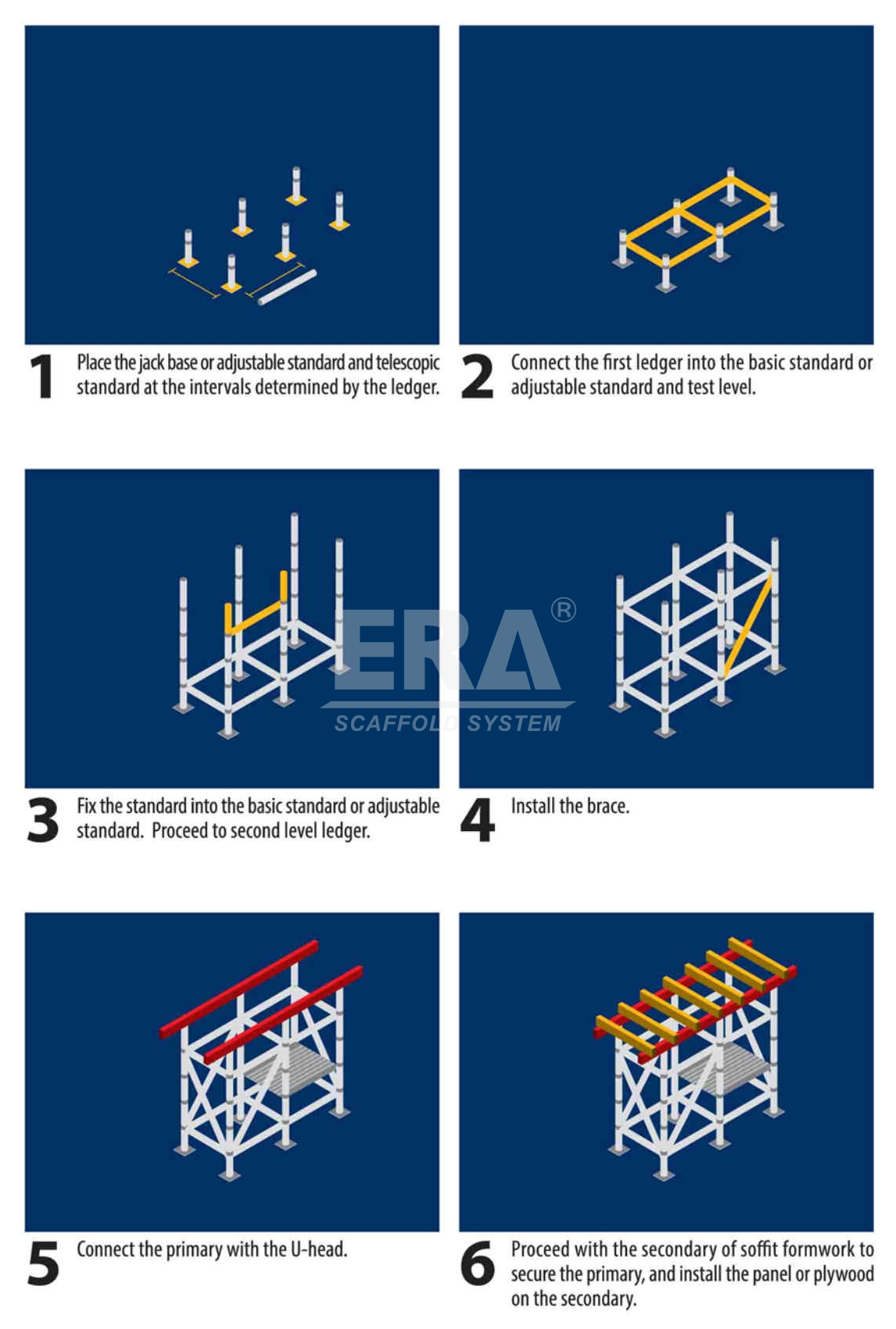 1 Place the jack base or adjustable standard and telescopic standard at the intervals determined by the ledger.

2 Connect the first ledger into the basic standard or adjustable standard and test level.

ERA®
SCAFFOLD SYSTEM

3 Fix the standard into the basic standard or adjustable standard. Proceed to second level ledger.

4 Install the brace.

5 Connect the primary with the U-head.

6 Proceed with the secondary of soffit formwork to secure the primary, and install the panel or plywood on the secondary.