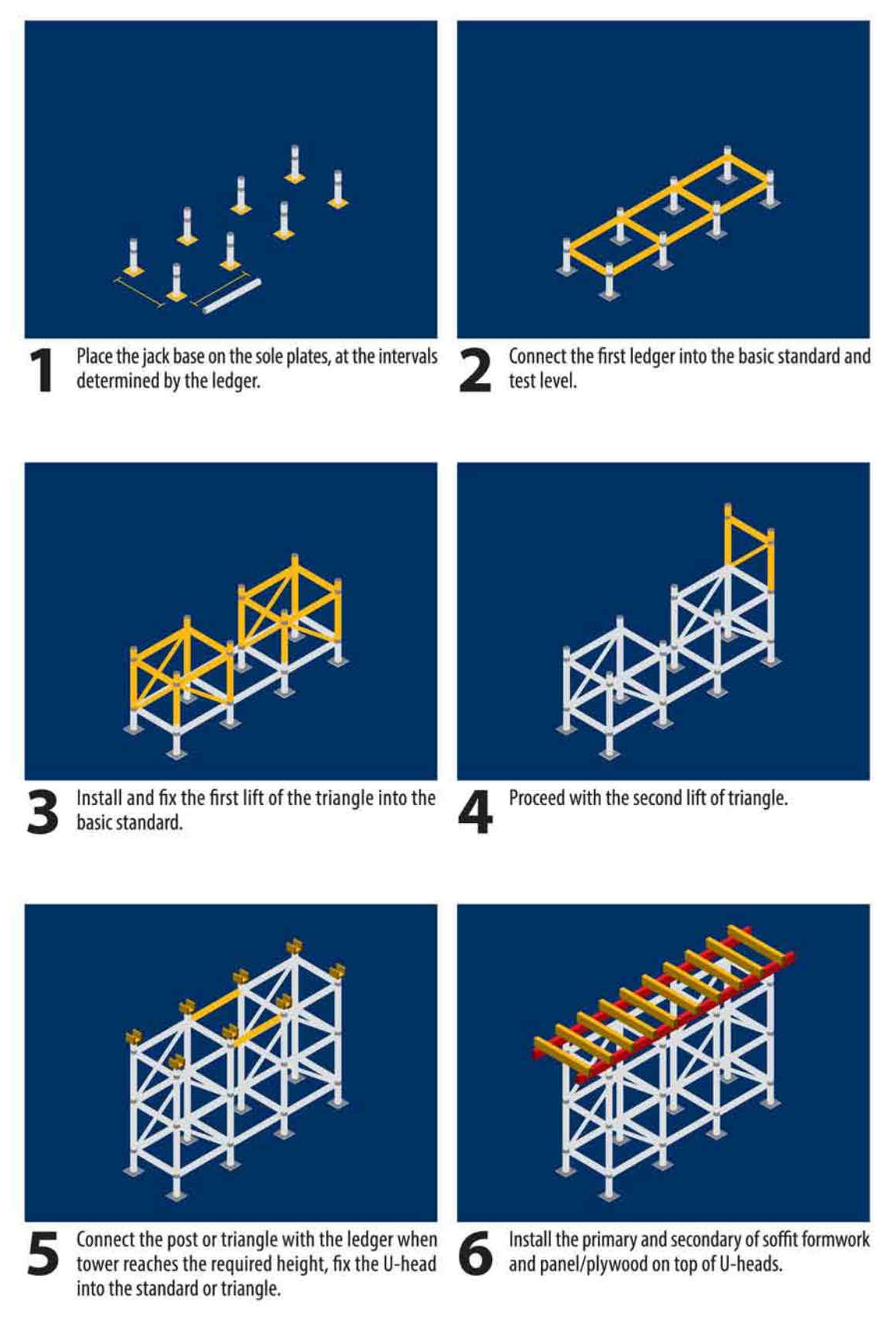 1 Place the jack base on the sole plates, at the intervals determined by the ledger.

2 Connect the first ledger into the basic standard and test level.

3 Install and fix the first lift of the triangle into the basic standard.

4 Proceed with the second lift of triangle.

5 Connect the post or triangle with the ledger when tower reaches the required height, fix the U-head into the standard or triangle.

6 Install the primary and secondary of soffit formwork and panel/plywood on top of U-heads.