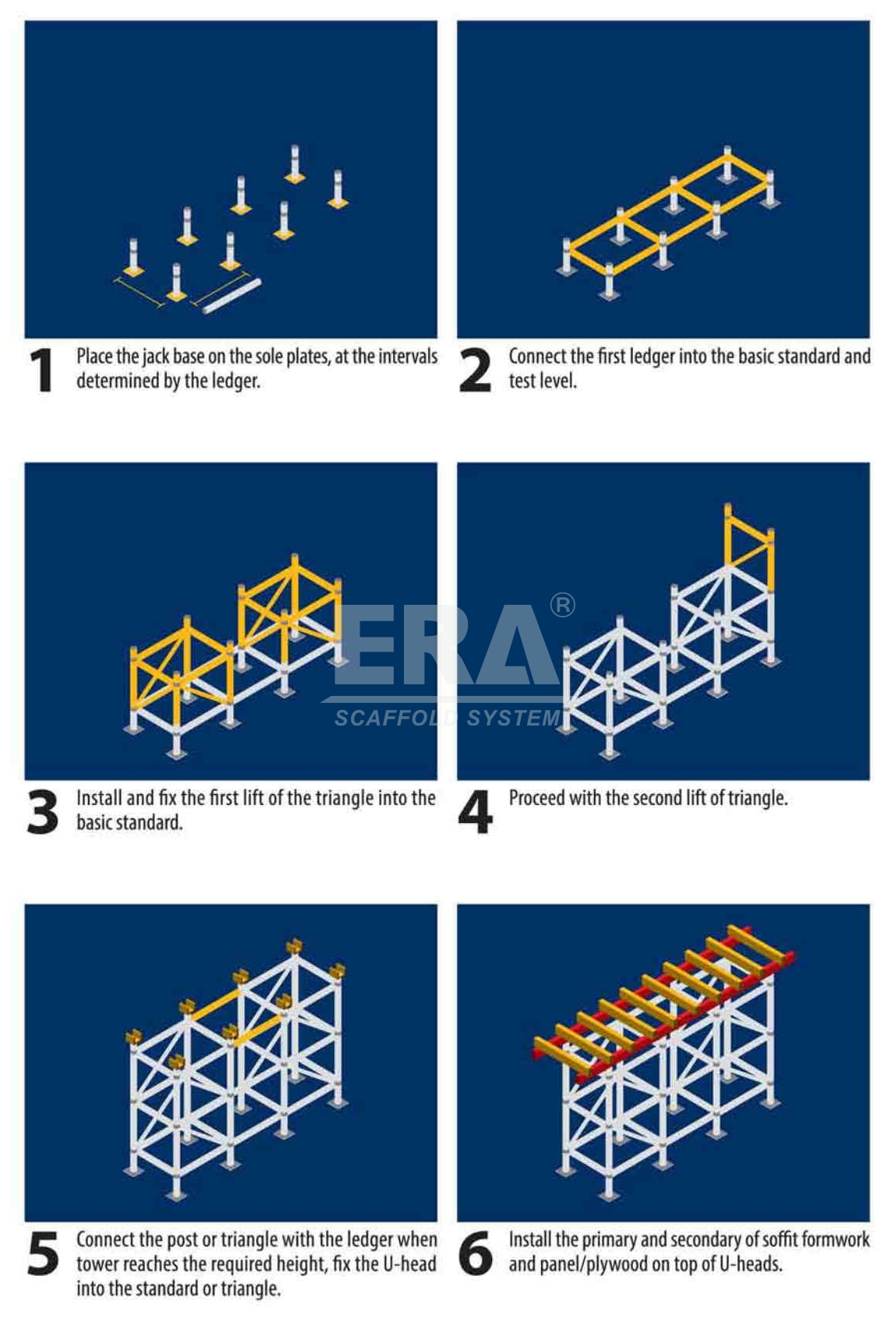 1 Place the jack base on the sole plates, at the intervals determined by the ledger.

2 Connect the first ledger into the basic standard and test level.

ERA®
SCAFFOLD SYSTEM

3 Install and fix the first lift of the triangle into the basic standard.

4 Proceed with the second lift of triangle.

5 Connect the post or triangle with the ledger when tower reaches the required height, fix the U-head into the standard or triangle.

6 Install the primary and secondary of soffit formwork and panel/plywood on top of U-heads.